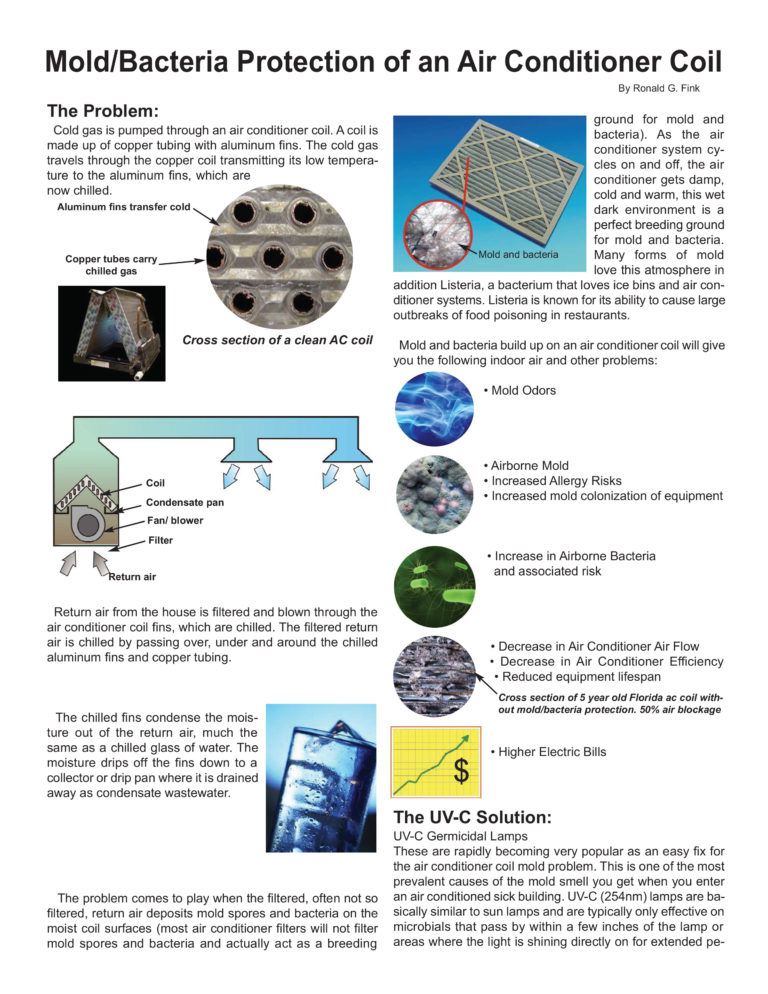 Mold/Bacteria Protection of an Air Conditioner Coil

By Ronald G. Fink

The Problem:

Cold gas is pumped through an air conditioner coil. A coil is made up of copper tubing with aluminum fins. The cold gas travels through the copper coil transmitting its low temperature to the aluminum fins, which are now chilled.

Aluminum fins transfer cold

Copper tubes carry chilled gas

Cross section of a clean AC coil

Coil

Condensate pan

Fan/ blower

Filter

Return air

Return air from the house is filtered and blown through the air conditioner coil fins, which are chilled. The filtered return air is chilled by passing over, under and around the chilled aluminum fins and copper tubing.

The chilled fins condense the moisture out of the return air, much the same as a chilled glass of water. The moisture drips off the fins down to a collector or drip pan where it is drained away as condensate wastewater.

The problem comes to play when the filtered, often not so filtered, return air deposits mold spores and bacteria on the moist coil surfaces (most air conditioner filters will not filter mold spores and bacteria and actually act as a breeding

Mold and bacteria

ground for mold and bacteria). As the air conditioner system cycles on and off, the air conditioner gets damp, cold and warm, this wet dark environment is a perfect breeding ground for mold and bacteria. Many forms of mold love this atmosphere in addition Listeria, a bacterium that loves ice bins and air conditioner systems. Listeria is known for its ability to cause large outbreaks of food poisoning in restaurants.

Mold and bacteria build up on an air conditioner coil will give you the following indoor air and other problems:

• Mold Odors

• Airborne Mold
• Increased Allergy Risks
• Increased mold colonization of equipment

• Increase in Airborne Bacteria and associated risk

• Decrease in Air Conditioner Air Flow
• Decrease in Air Conditioner Efficiency
• Reduced equipment lifespan

Cross section of 5 year old Florida ac coil without mold/bacteria protection. 50% air blockage

$

• Higher Electric Bills

The UV-C Solution:

UV-C Germicidal Lamps
These are rapidly becoming very popular as an easy fix for the air conditioner coil mold problem. This is one of the most prevalent causes of the mold smell you get when you enter an air conditioned sick building. UV-C (254nm) lamps are basically similar to sun lamps and are typically only effective on microbials that pass by within a few inches of the lamp or areas where the light is shining directly on for extended pe-